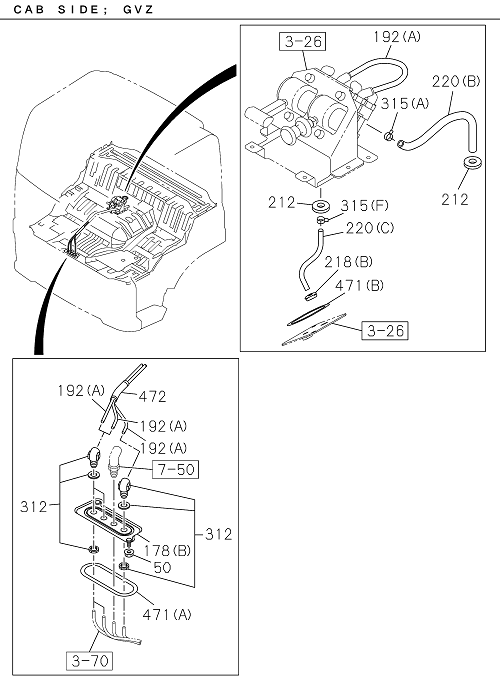 CAB SIDE; GVZ

3-26
192(A)
220(B)
315(A)
212
212
315(F)
220(C)
218(B)
471(B)
3-26

192(A)
472
192(A)
192(A)
7-50
312
312
178(B)
50
471(A)
3-70